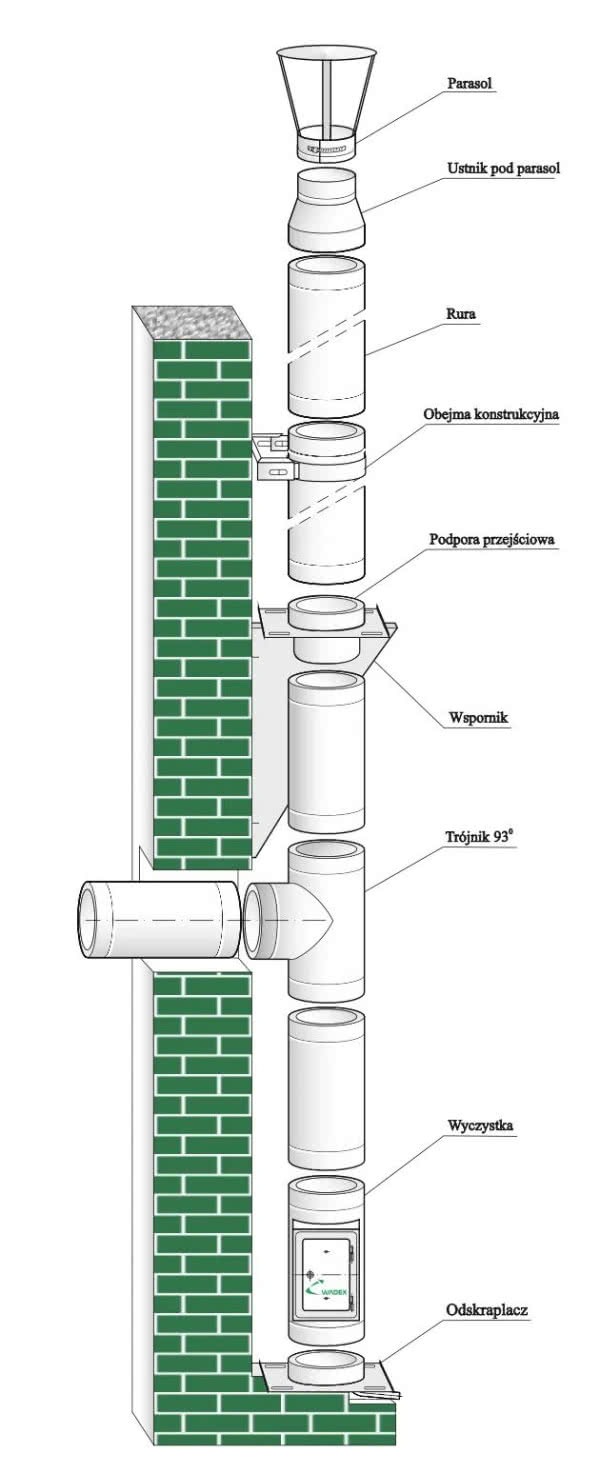 Parasol

Ustnik pod parasol

Rura

Obejma konstrukcyjna

Podpora przejściowa

Wspornik

Trójnik 93°

Wyczystka

WADEX

Odskraplacz