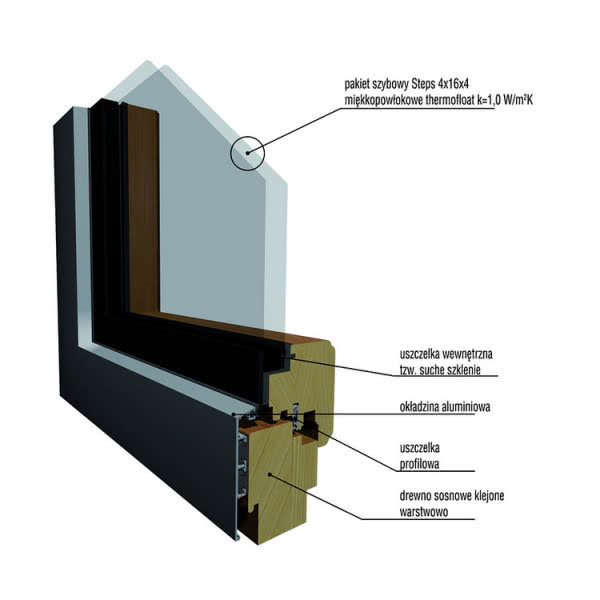 pakiet szybowy Steps 4x16x4
miękkopowłokowe thermofloat k=1,0 W/m²K

uszczelka wewnętrzna
tzw. suche szklenie

okładzina aluminiowa

uszczelka
profilowa

drewno sosnowe klejone
warstwowo