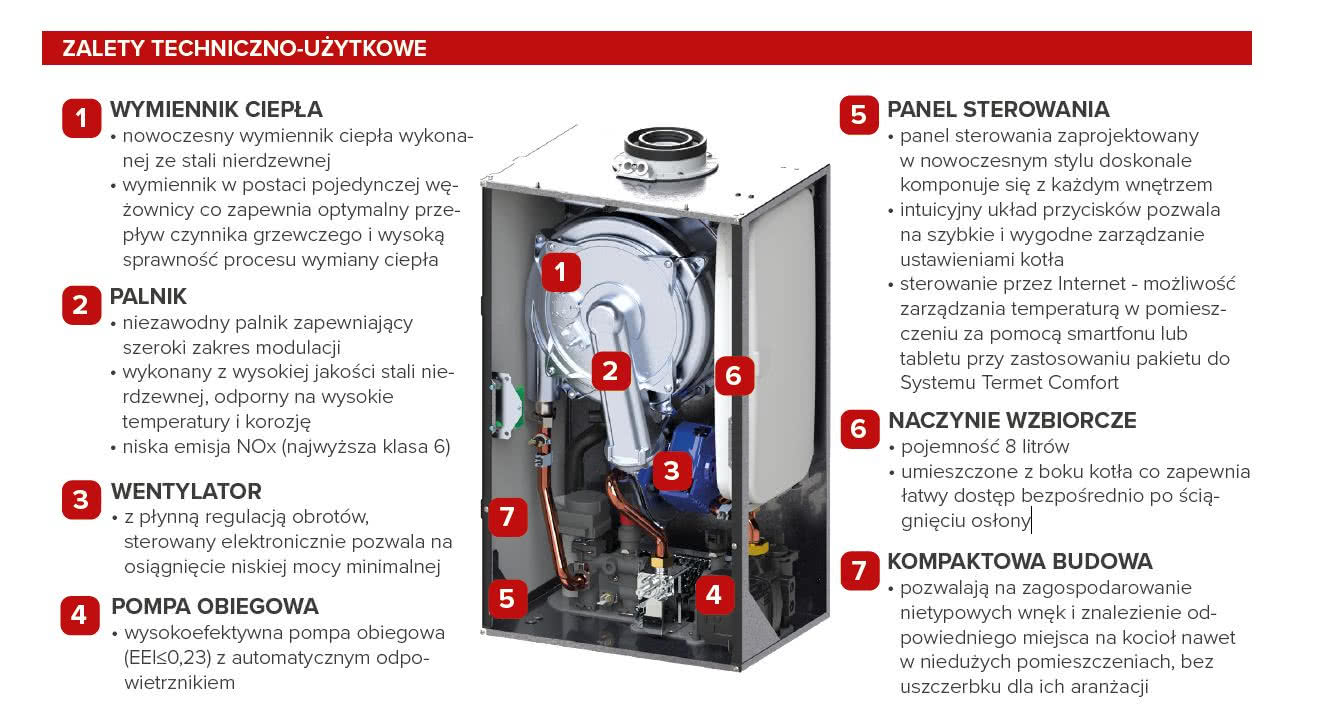 ZALETY TECHNICZNO-UŻYTKOWE

1 WYMIENNIK CIEPŁA
• nowoczesny wymiennik ciepła wykonanej ze stali nierdzewnej
• wymiennik w postaci pojedynczej wężownicy co zapewnia optymalny przepływ czynnika grzewczego i wysoką sprawność procesu wymiany ciepła

2 PALNIK
• niezawodny palnik zapewniający szeroki zakres modulacji
• wykonany z wysokiej jakości stali nierdzewnej, odporny na wysokie temperatury i korozję
• niska emisja NOx (najwyższa klasa 6)

3 WENTYLATOR
• z płynną regulacją obrotów, sterowany elektronicznie pozwala na osiągnięcie niskiej mocy minimalnej

4 POMPA OBIEGOWA
• wysokoefektywna pompa obiegowa (EEI≤0,23) z automatycznym odpowietrznikiem

1
2
6
3
7
5
4

5 PANEL STEROWANIA
• panel sterowania zaprojektowany w nowoczesnym stylu doskonale komponuje się z każdym wnętrzem
• intuicyjny układ przycisków pozwala na szybkie i wygodne zarządzanie ustawieniami kotła
• sterowanie przez Internet - możliwość zarządzania temperaturą w pomieszczeniu za pomocą smartfonu lub tabletu przy zastosowaniu pakietu do Systemu Termet Comfort

6 NACZYNIE WZBIORCZE
• pojemność 8 litrów
• umieszczone z boku kotła co zapewnia łatwy dostęp bezpośrednio po ściągnięciu osłony

7 KOMPAKTOWA BUDOWA
• pozwalają na zagospodarowanie nietypowych wnęk i znalezienie odpowiedniego miejsca na kocioł nawet w niedużych pomieszczeniach, bez uszczerbku dla ich aranżacji